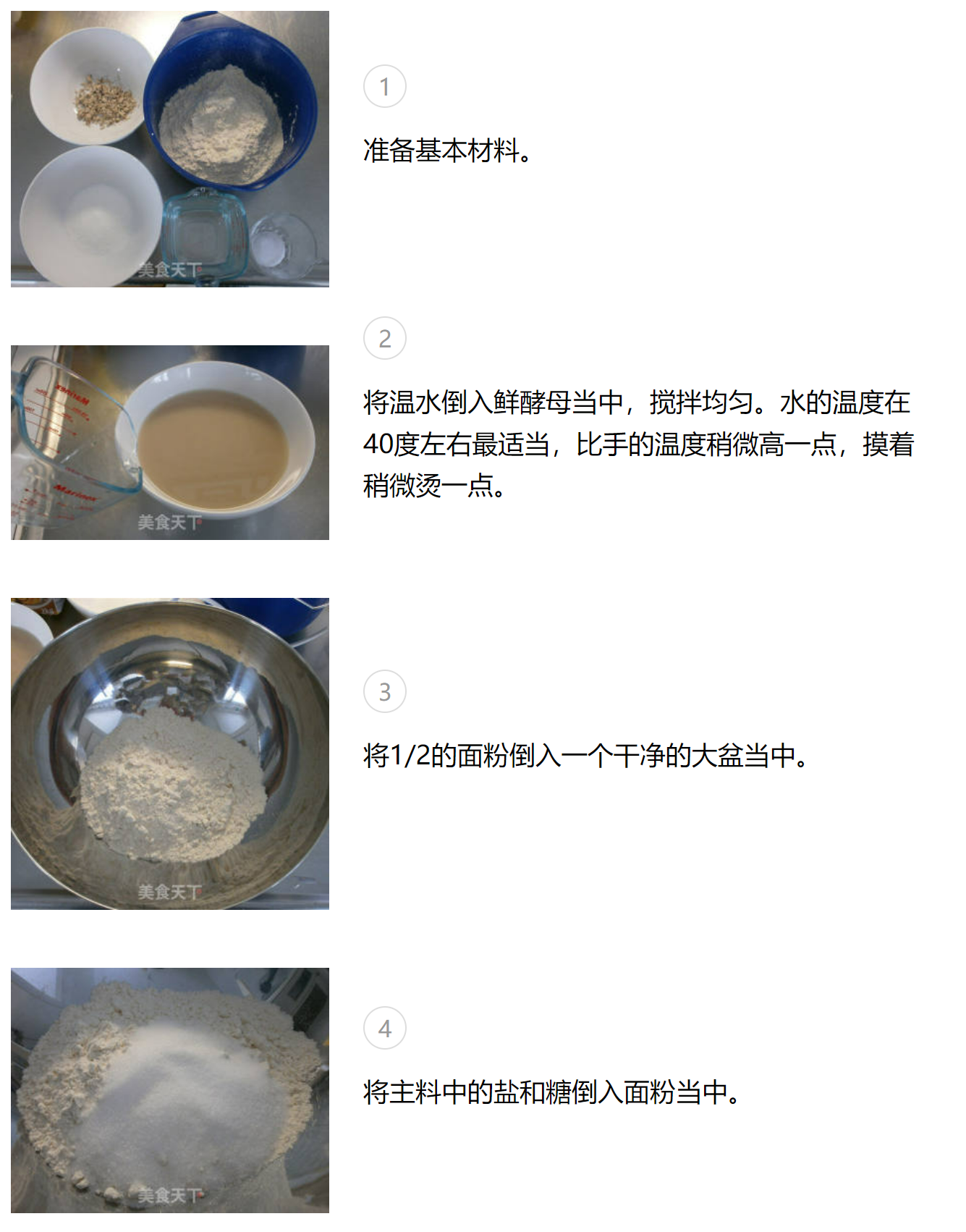 美食天下

1

准备基本材料。

美食天下

2

将温水倒入鲜酵母当中，搅拌均匀。水的温度在40度左右最适当，比手的温度稍微高一点，摸着稍微烫一点。

美食天下

3

将1/2的面粉倒入一个干净的大盆当中。

美食天下

4

将主料中的盐和糖倒入面粉当中。